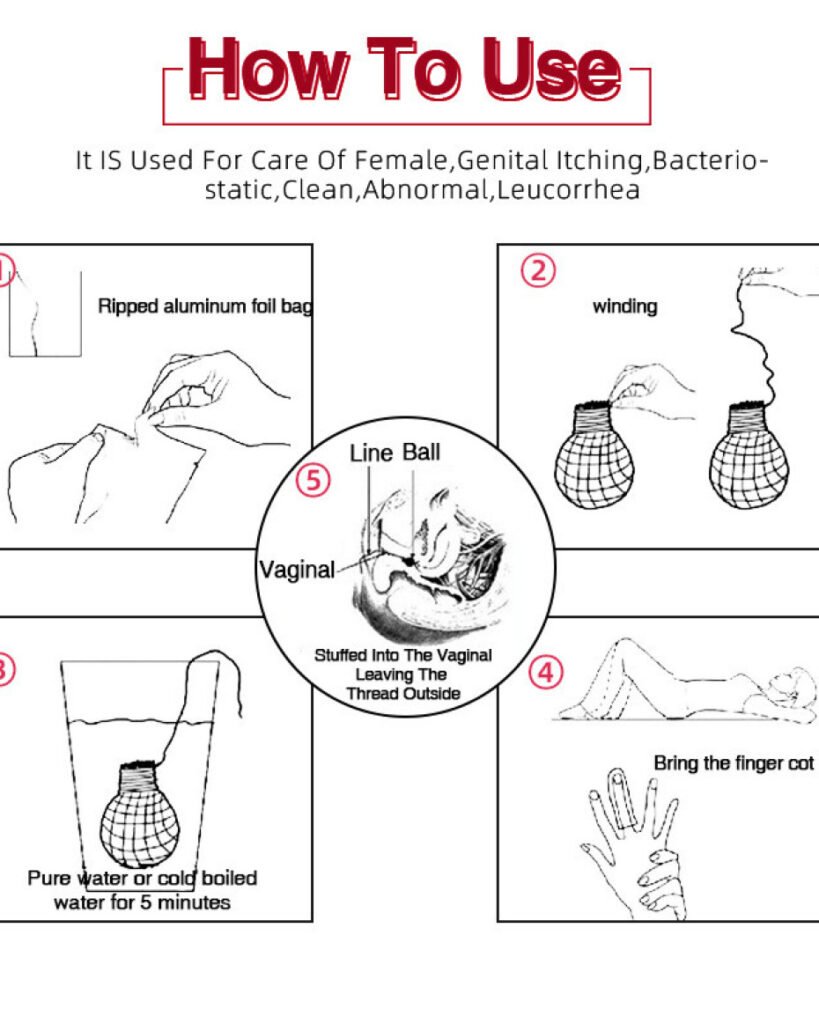 How To Use

It IS Used For Care Of Female,Genital Itching,Bacteriostatic,Clean,Abnormal,Leucorrhea

1 Ripped aluminum foil bag

2 winding

5 Line Ball

Vaginal

Stuffed Into The Vaginal Leaving The Thread Outside

3 Pure water or cold boiled water for 5 minutes

4 Bring the finger cot